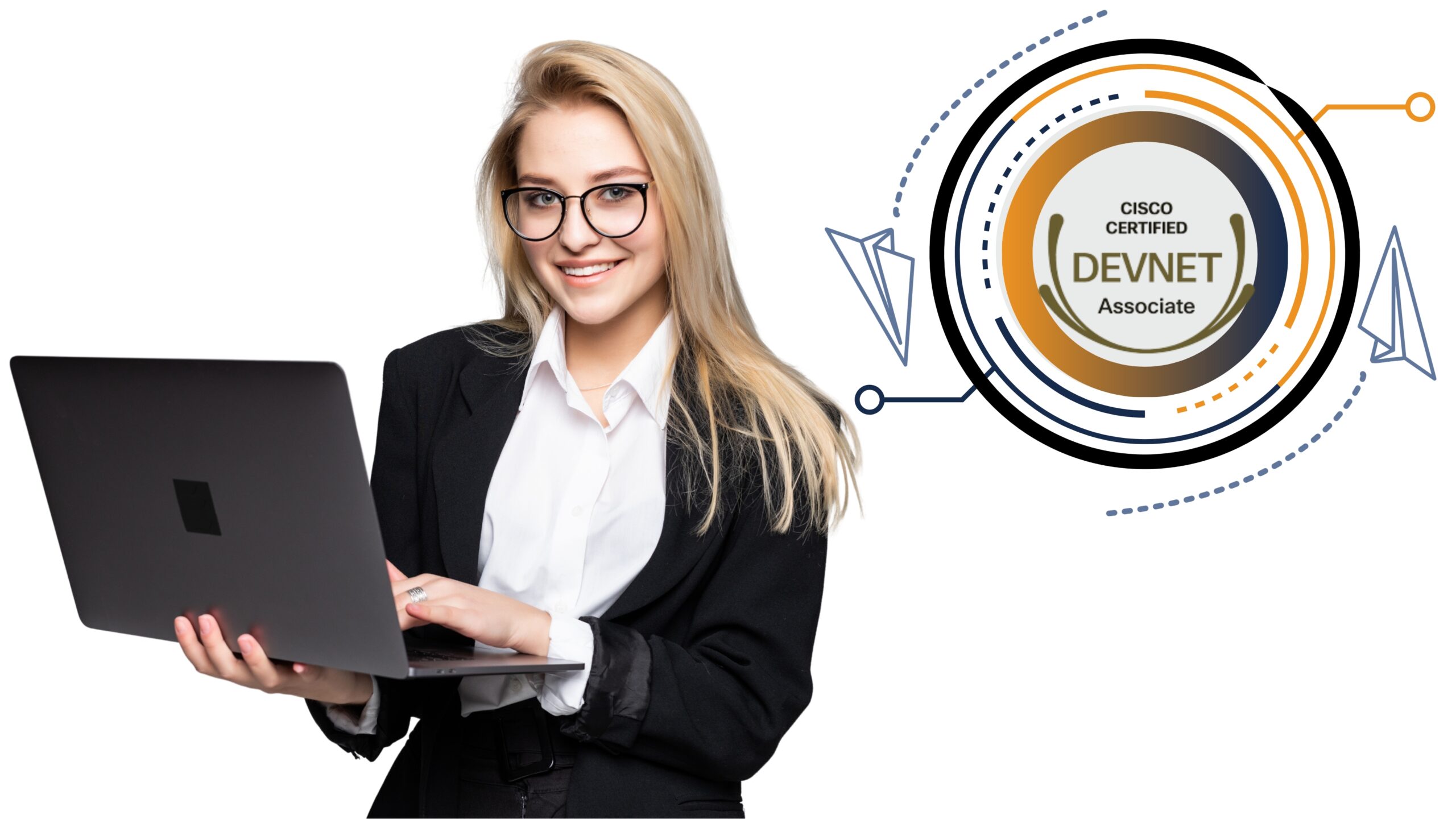 CISCO
CERTIFIED
DEVNET
Associate