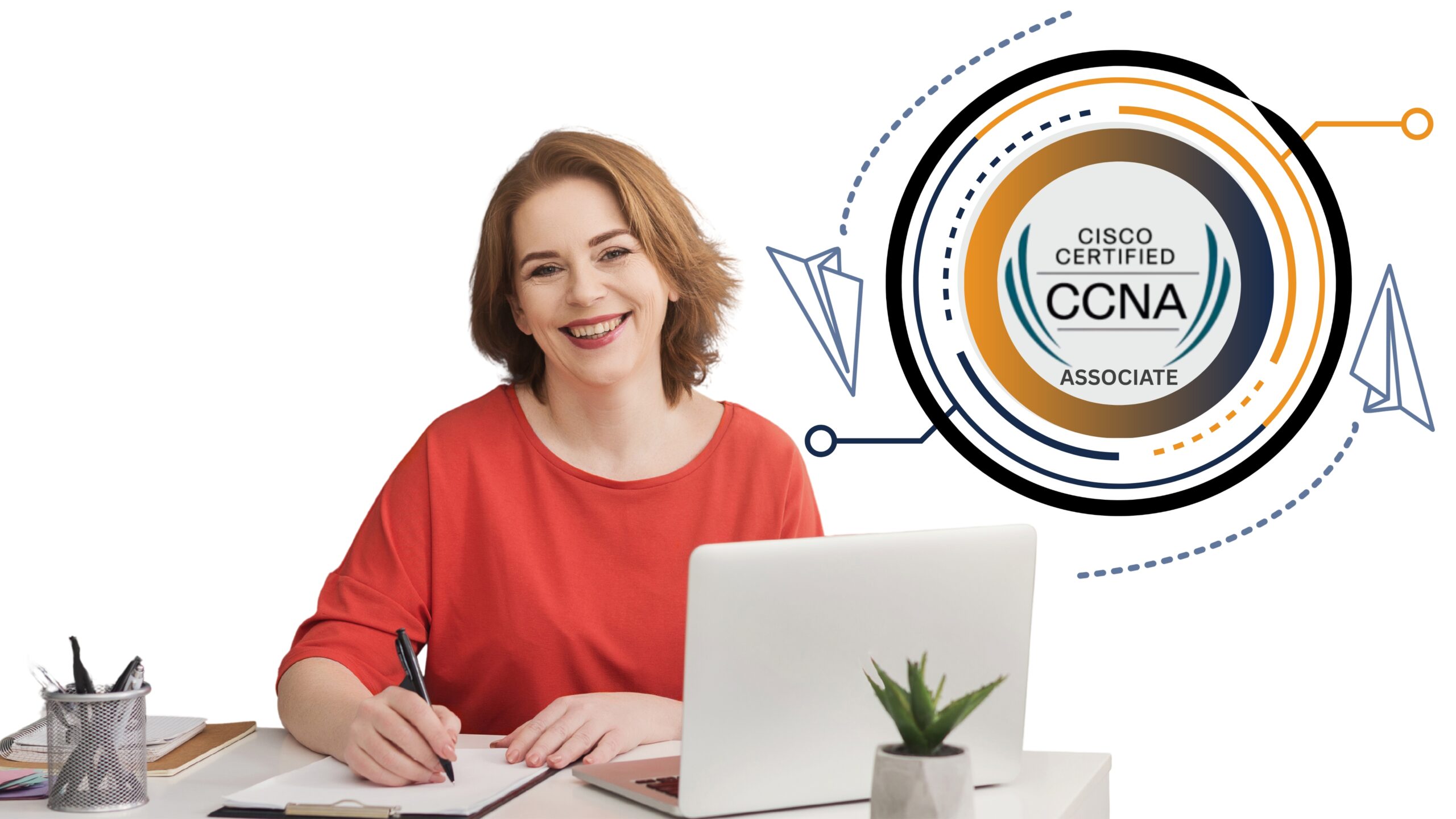 CISCO CERTIFIED
CCNA
ASSOCIATE