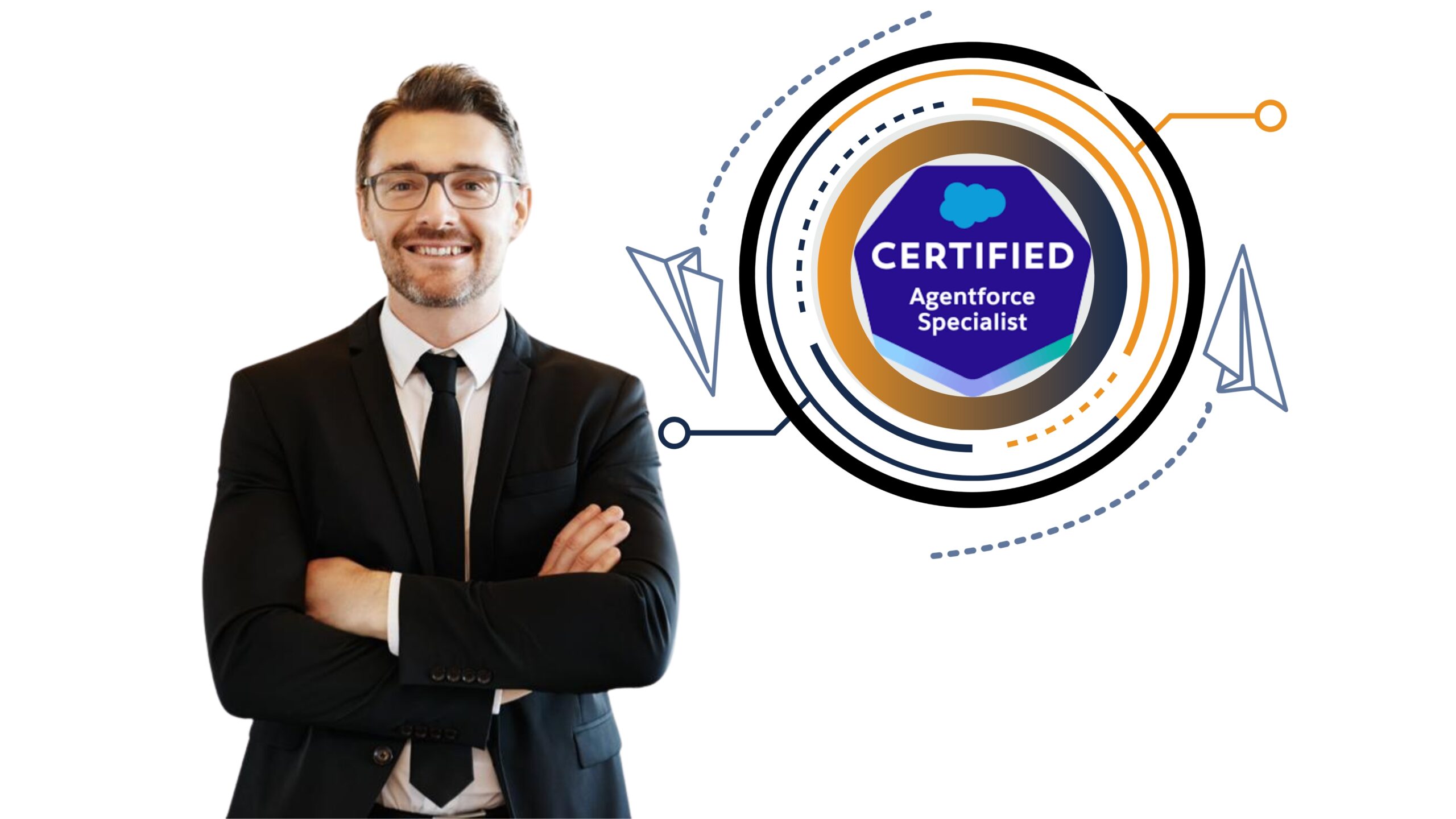 CERTIFIED
Agentforce Specialist