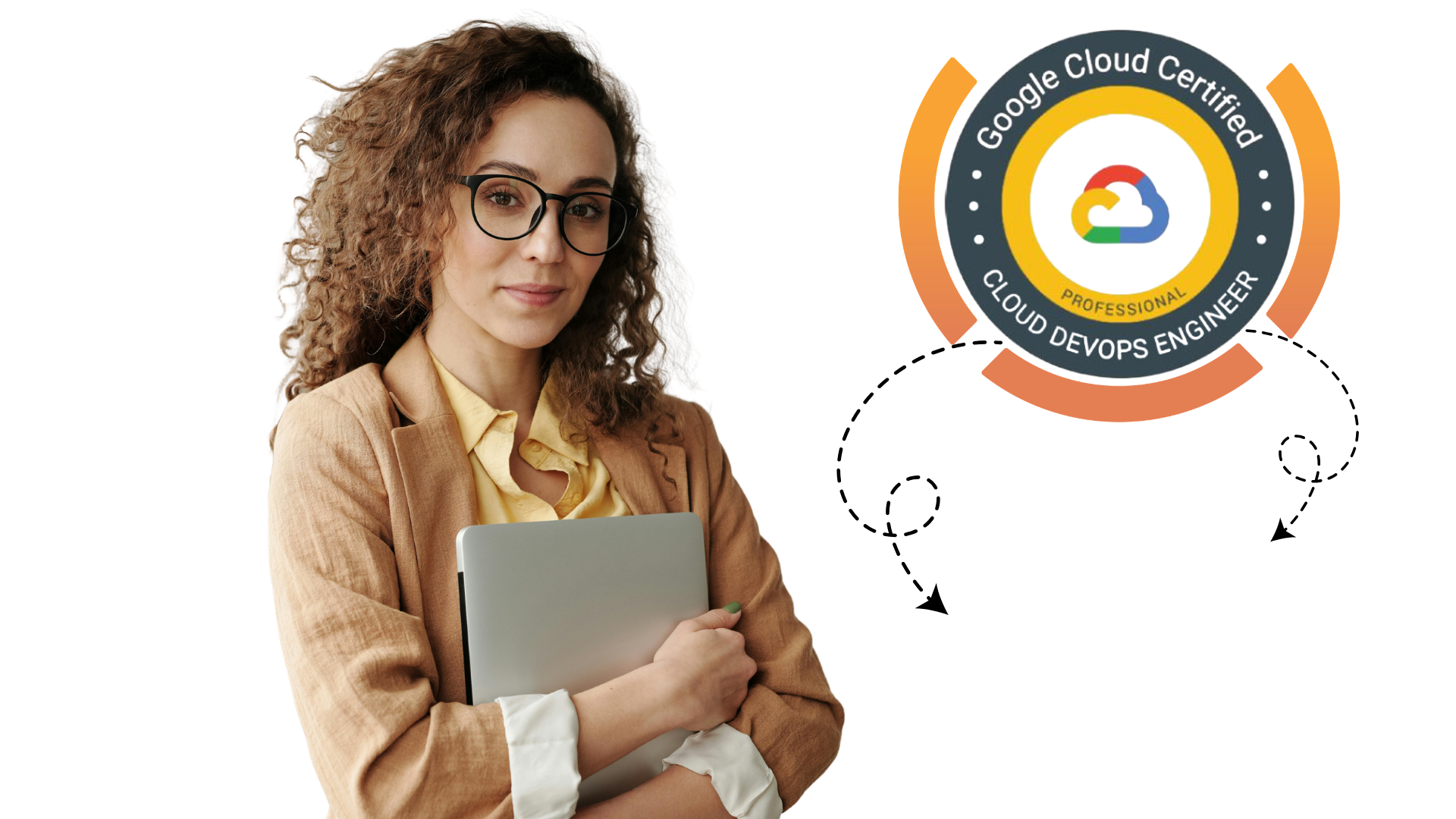 Google Cloud Certified

PROFESSIONAL

CLOUD DEVOPS ENGINEER